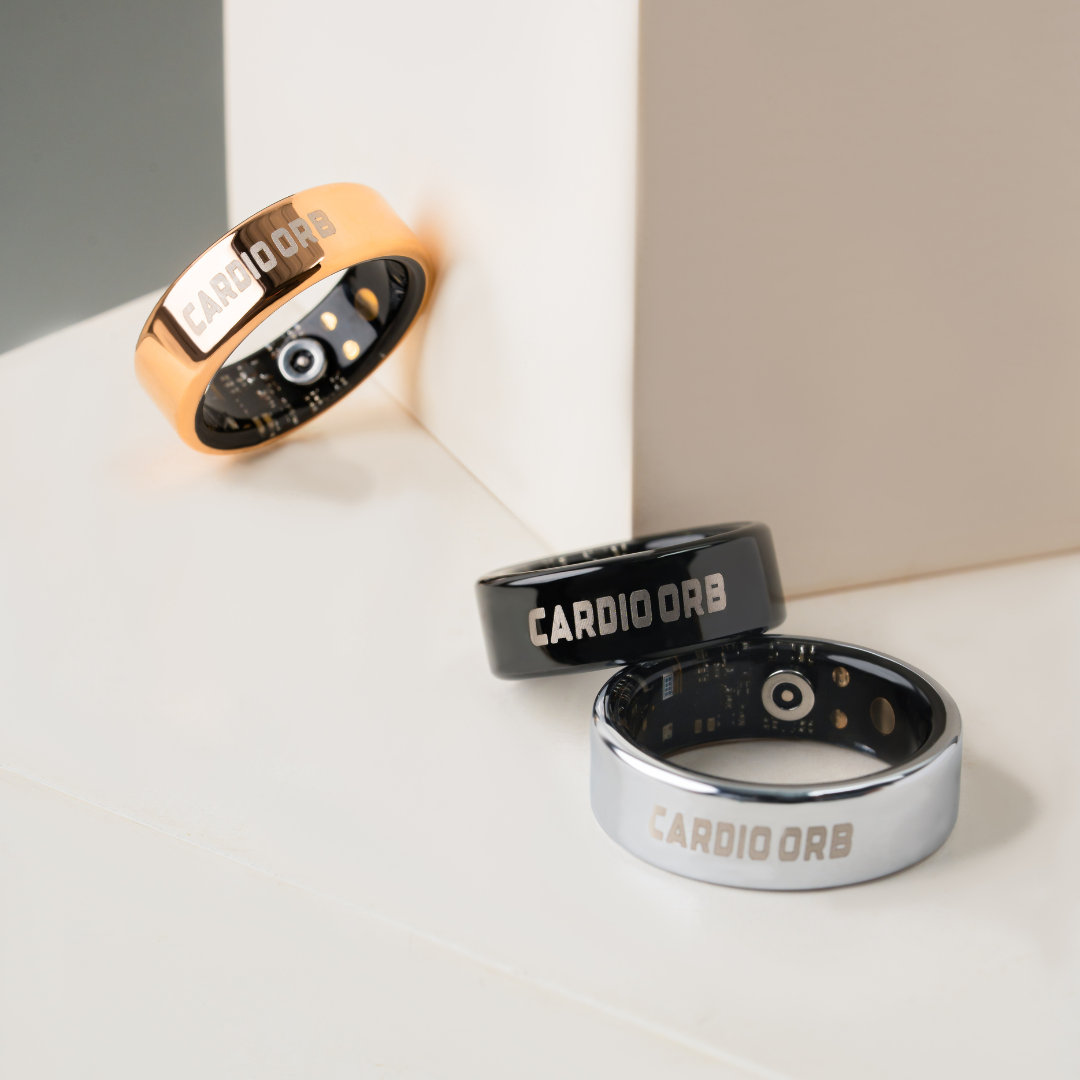 CARDIO ORB

CARDIO ORB

CARDIO ORB