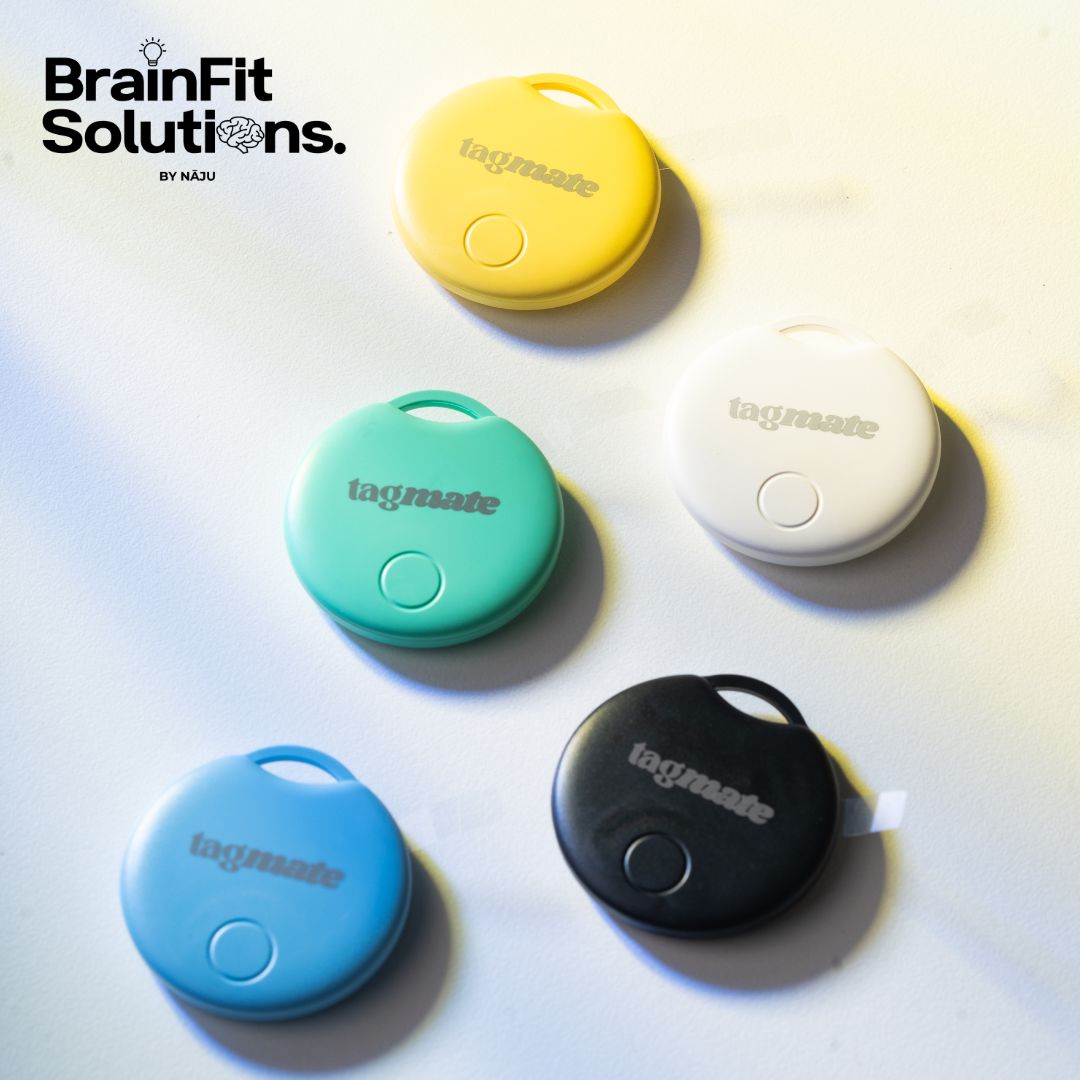 BrainFit Solutions.
BY NĀJU

tagmate

tagmate

tagmate

tagmate

tagmate