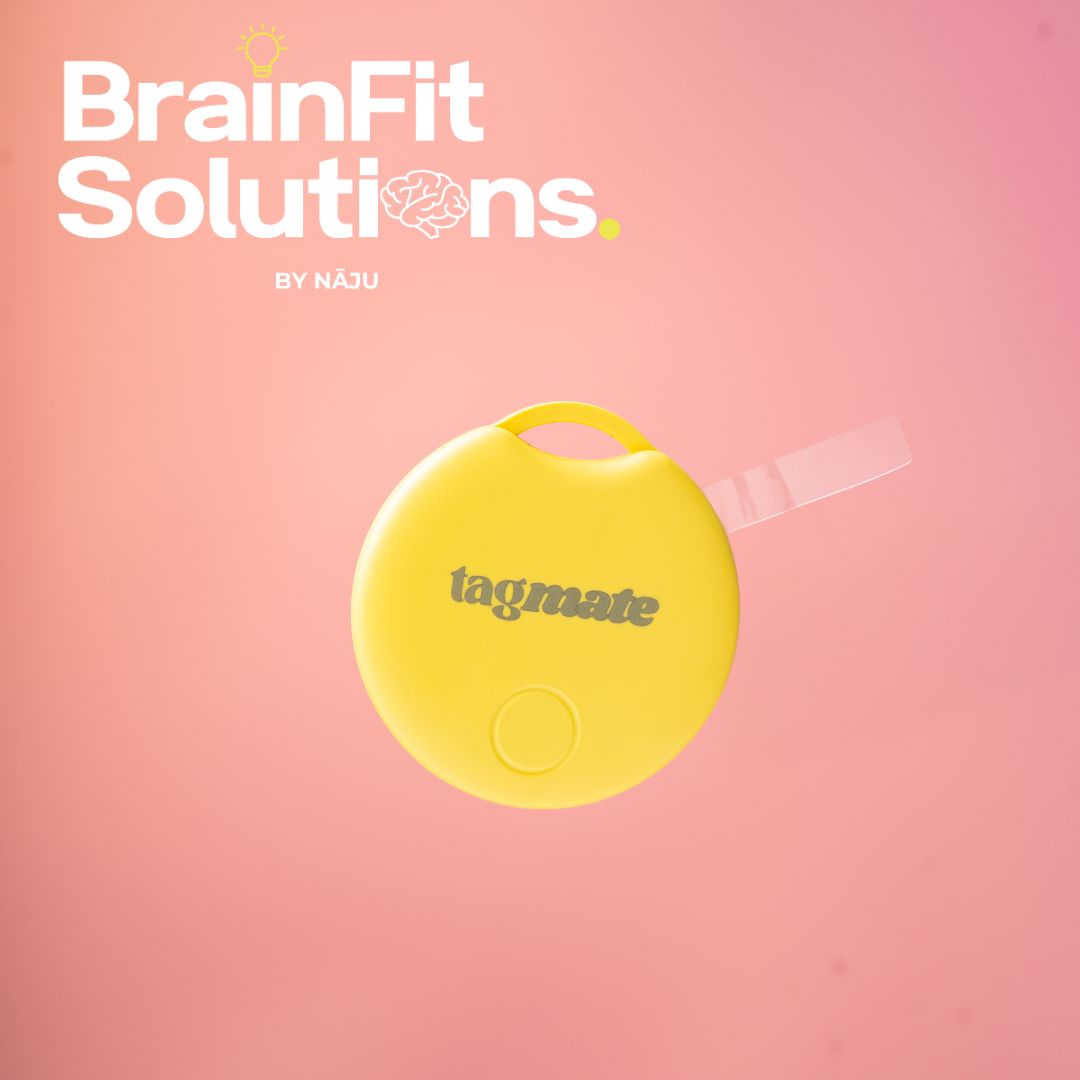 BrainFit Solutions.

BY NĀJU

tagmate