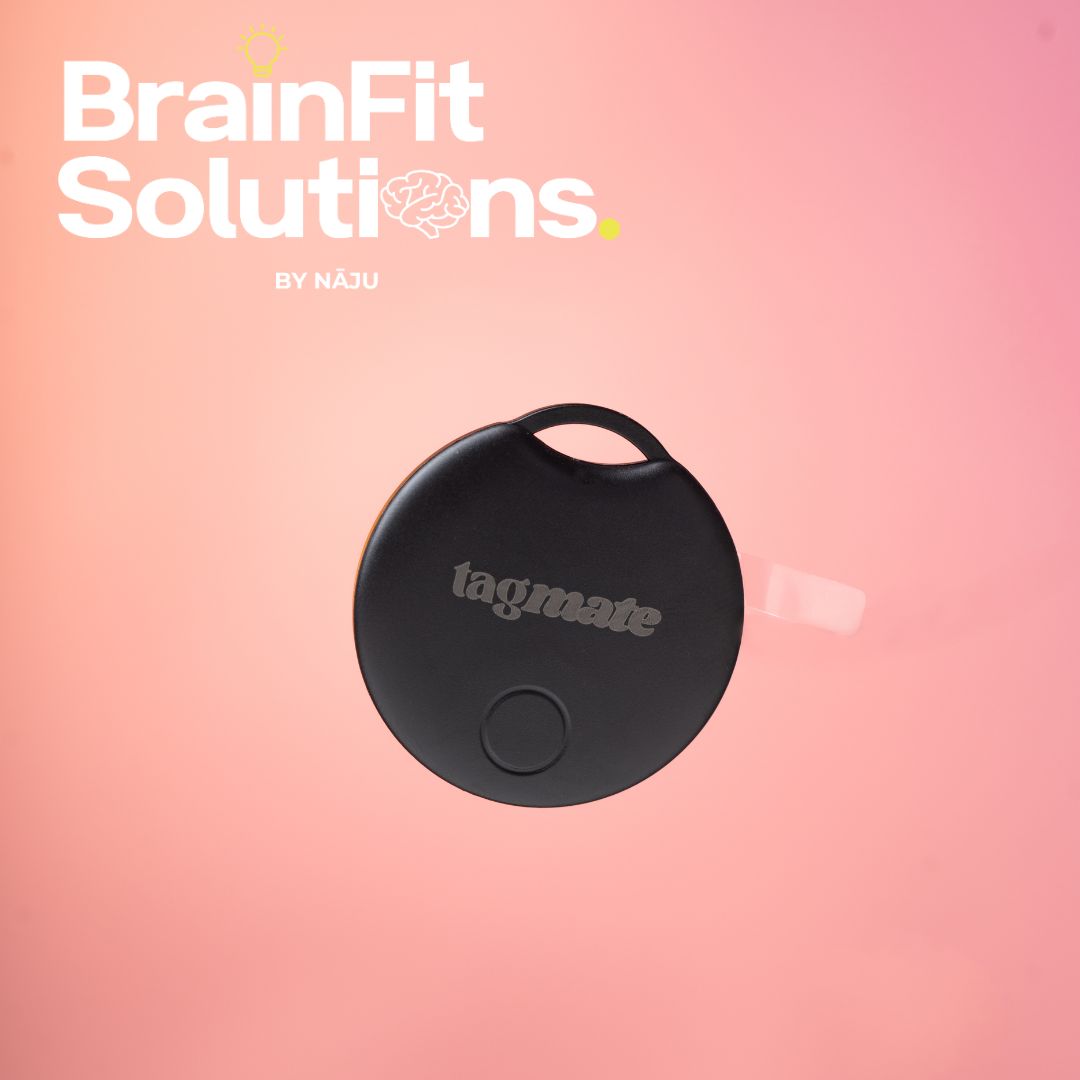 BrainFit Solutions.

BY NĀJU

tagmate