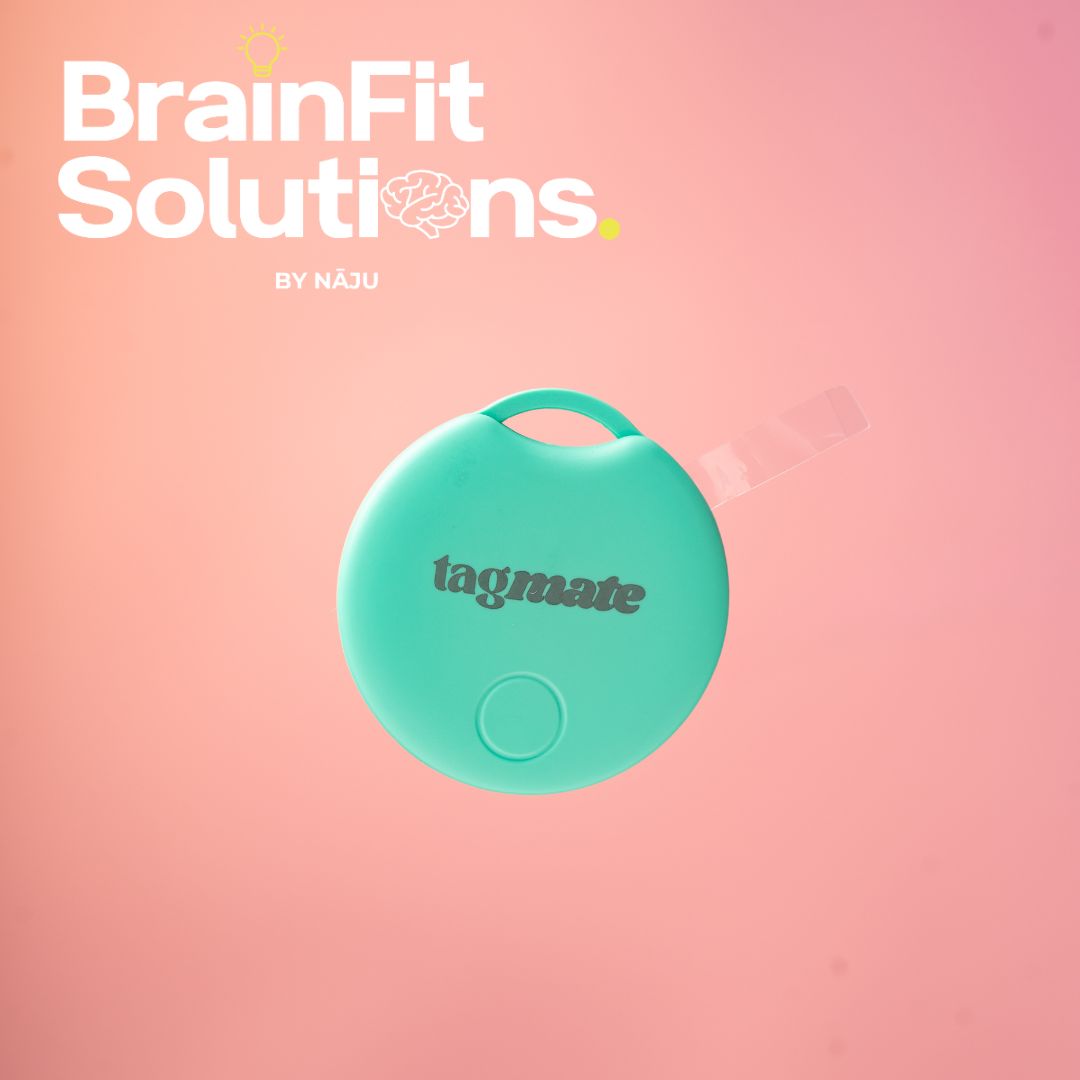 BrainFit Solutions.

BY NĀJU

tagmate