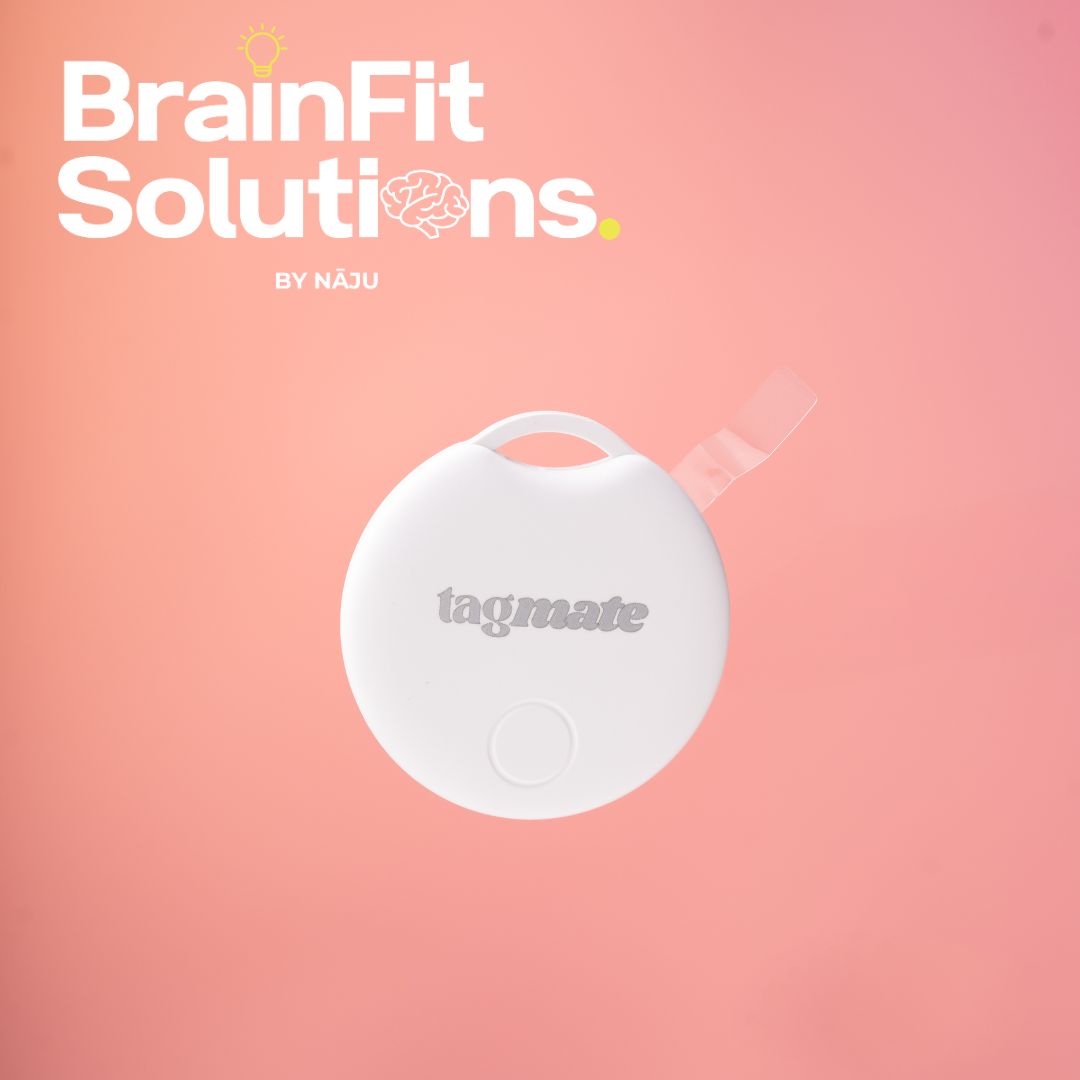 BrainFit Solutions.

BY NĀJU

tagmate