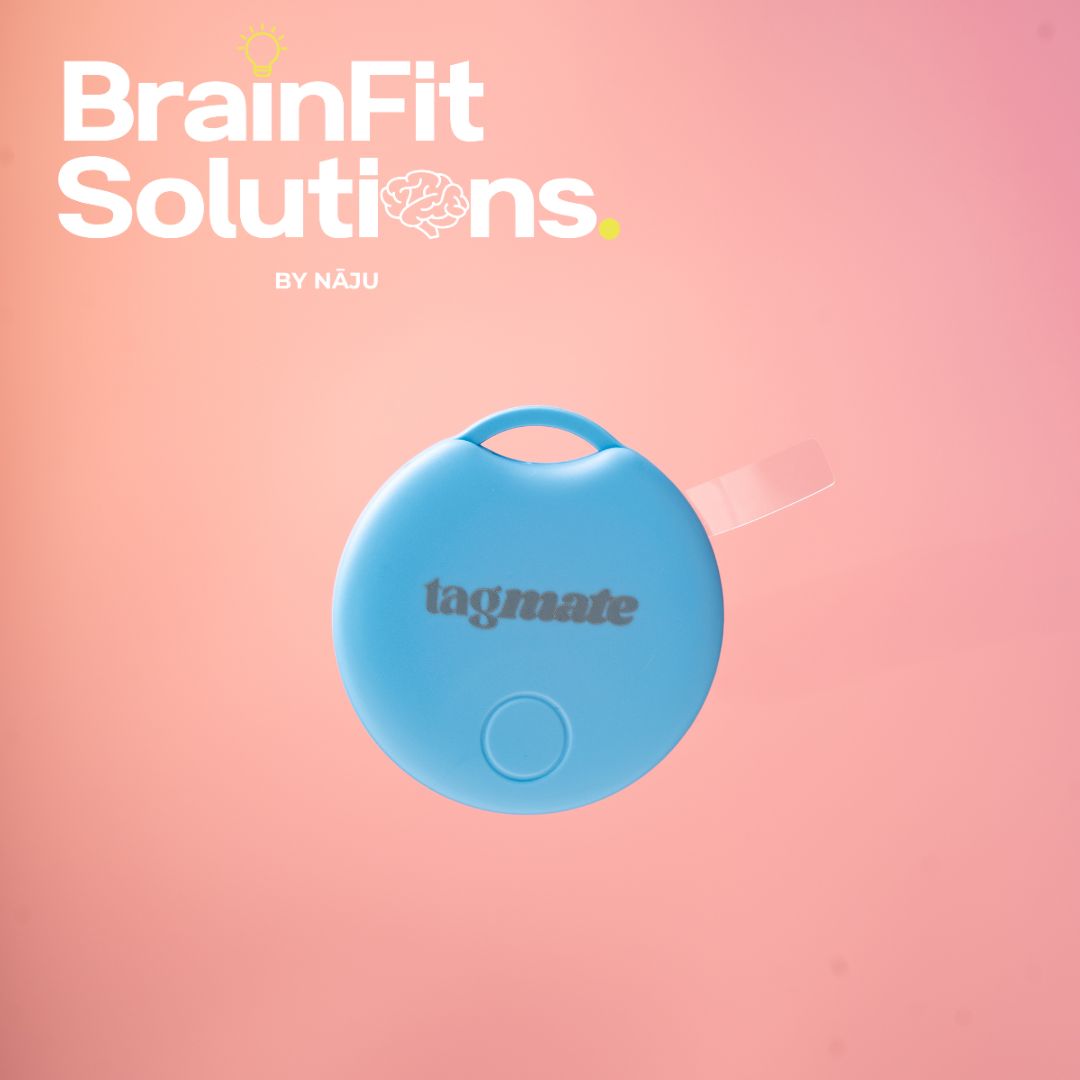 BrainFit Solutions.

BY NĀJU

tagmate