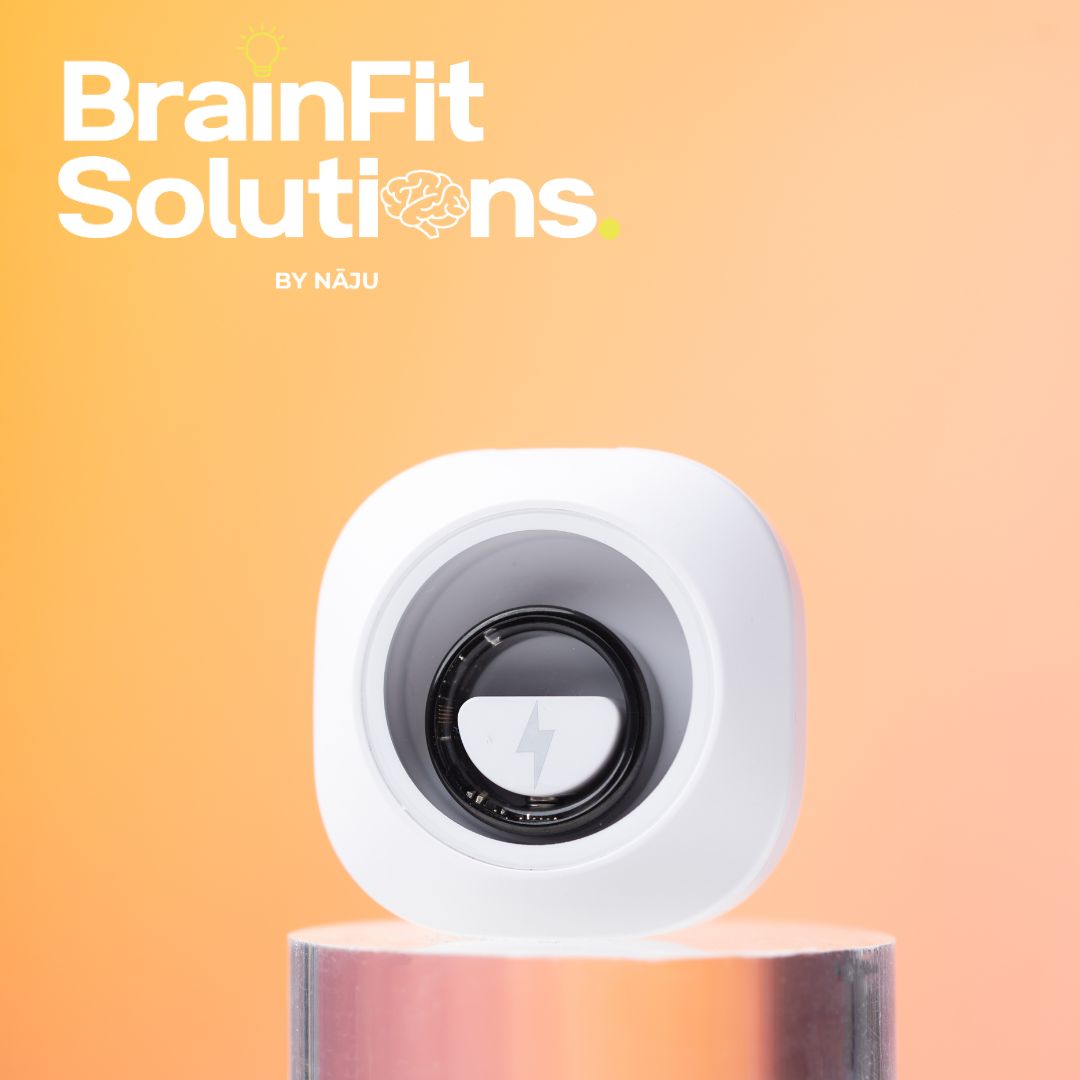 BrainFit Solutions.

BY NĀJU